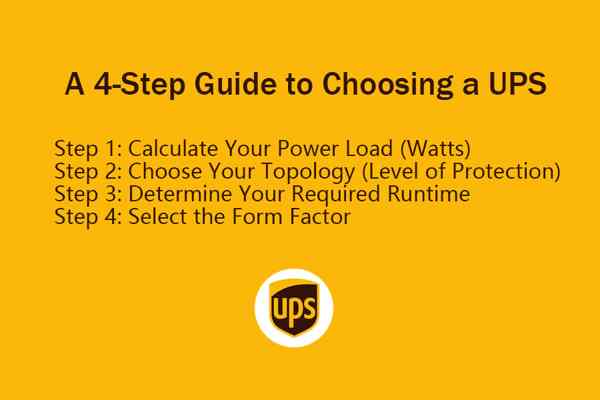 A 4-Step Guide to Choosing a UPS

Step 1: Calculate Your Power Load (Watts)
Step 2: Choose Your Topology (Level of Protection)
Step 3: Determine Your Required Runtime
Step 4: Select the Form Factor

ups