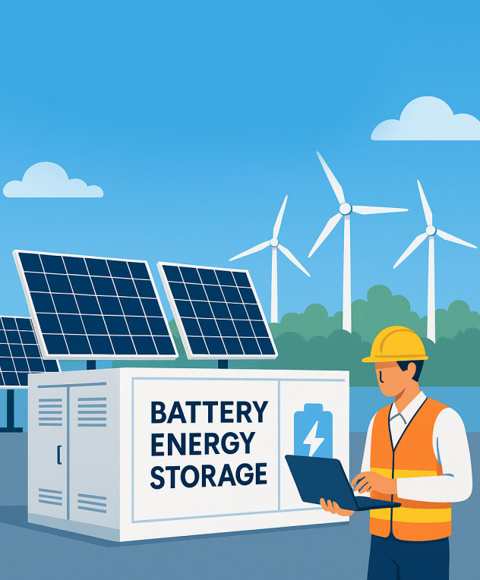 BATTERY ENERGY STORAGE