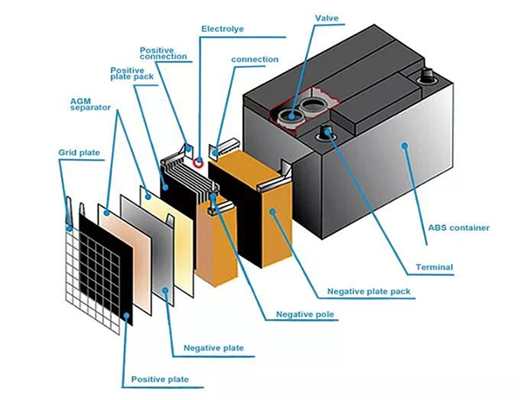 Valve

Electrolye

Positive connection

connection

Positive plate pack

AGM separator

Grid plate

ABS container

Terminal

Negative plate pack

Negative pole

Negative plate

Positive plate