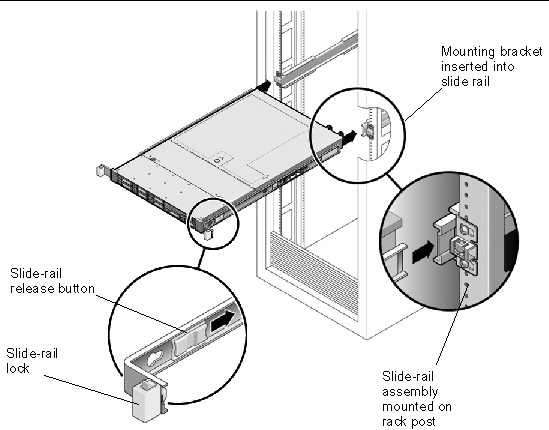 Mounting bracket inserted into slide rail

Slide-rail release button

Slide-rail lock

Slide-rail assembly mounted on rack post